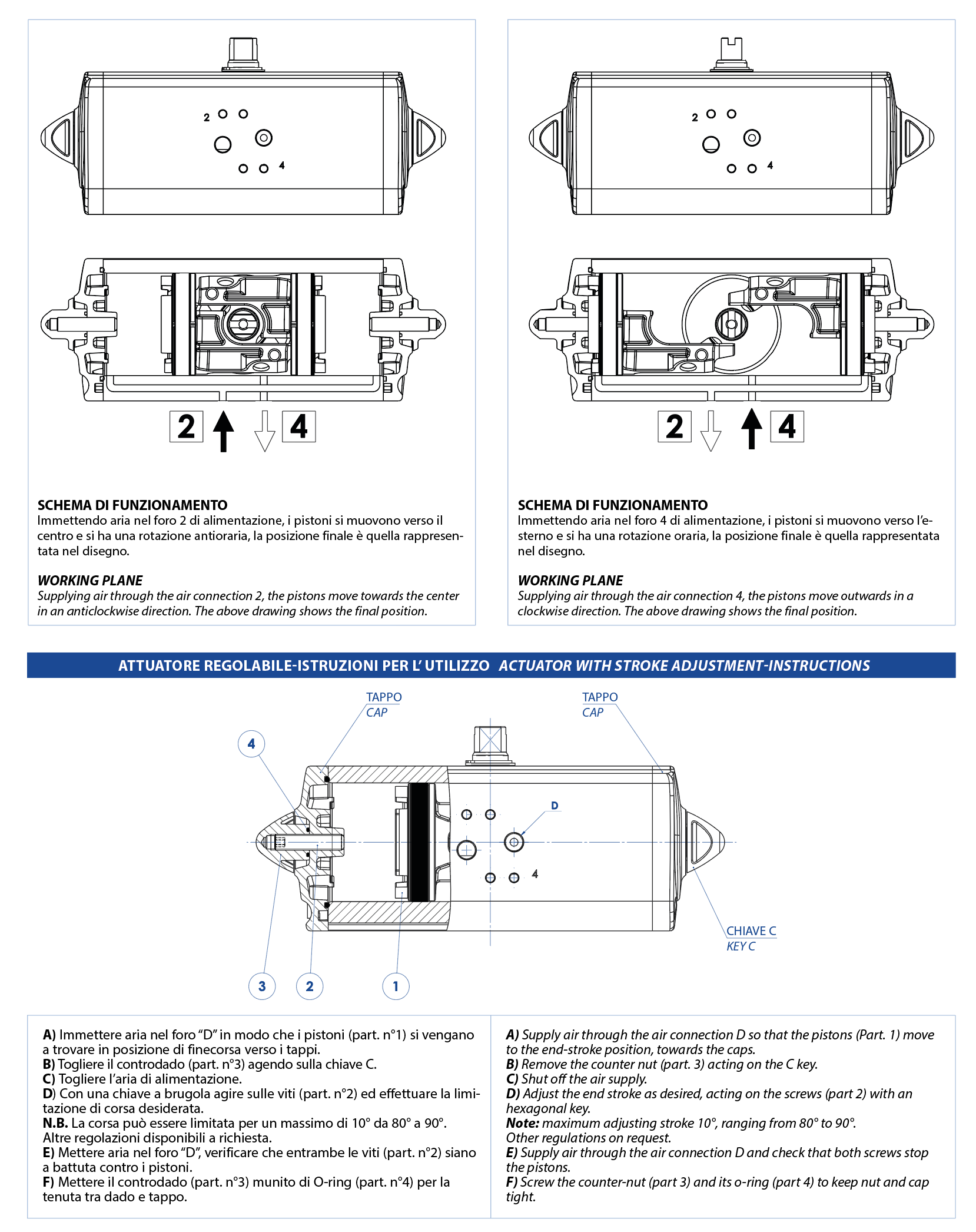 2 4

2 4

SCHEMA DI FUNZIONAMENTO
Immettendo aria nel foro 2 di alimentazione, i pistoni si muovono verso il centro e si ha una rotazione antioraria, la posizione finale è quella rappresentata nel disegno.

WORKING PLANE
Supplying air through the air connection 2, the pistons move towards the center in an anticlockwise direction. The above drawing shows the final position.

2 4

2 4

SCHEMA DI FUNZIONAMENTO
Immettendo aria nel foro 4 di alimentazione, i pistoni si muovono verso l'esterno e si ha una rotazione oraria, la posizione finale è quella rappresentata nel disegno.

WORKING PLANE
Supplying air through the air connection 4, the pistons move outwards in a clockwise direction. The above drawing shows the final position.

ATTUATORE REGOLABILE-ISTRUZIONI PER L' UTILIZZO ACTUATOR WITH STROKE ADJUSTMENT-INSTRUCTIONS

TAPPO
CAP

TAPPO
CAP

4

D

4

CHIAVE C
KEY C

3 2 1

A) Immettere aria nel foro "D" in modo che i pistoni (part. n°1) si vengano a trovare in posizione di finecorsa verso i tappi.
B) Togliere il controdado (part. n°3) agendo sulla chiave C.
C) Togliere l'aria di alimentazione.
D) Con una chiave a brugola agire sulle viti (part. n°2) ed effettuare la limitazione di corsa desiderata.
N.B. La corsa può essere limitata per un massimo di 10° da 80° a 90°. Altre regolazioni disponibili a richiesta.
E) Mettere aria nel foro "D", verificare che entrambe le viti (part. n°2) siano a battuta contro i pistoni.
F) Mettere il controdado (part. n°3) munito di O-ring (part. n°4) per la tenuta tra dado e tappo.

A) Supply air through the air connection D so that the pistons (Part. 1) move to the end-stroke position, towards the caps.
B) Remove the counter nut (part. 3) acting on the C key.
C) Shut off the air supply.
D) Adjust the end stroke as desired, acting on the screws (part 2) with an hexagonal key.
Note: maximum adjusting stroke 10°, ranging from 80° to 90°.
Other regulations on request.
E) Supply air through the air connection D and check that both screws stop the pistons.
F) Screw the counter-nut (part 3) and its o-ring (part 4) to keep nut and cap tight.